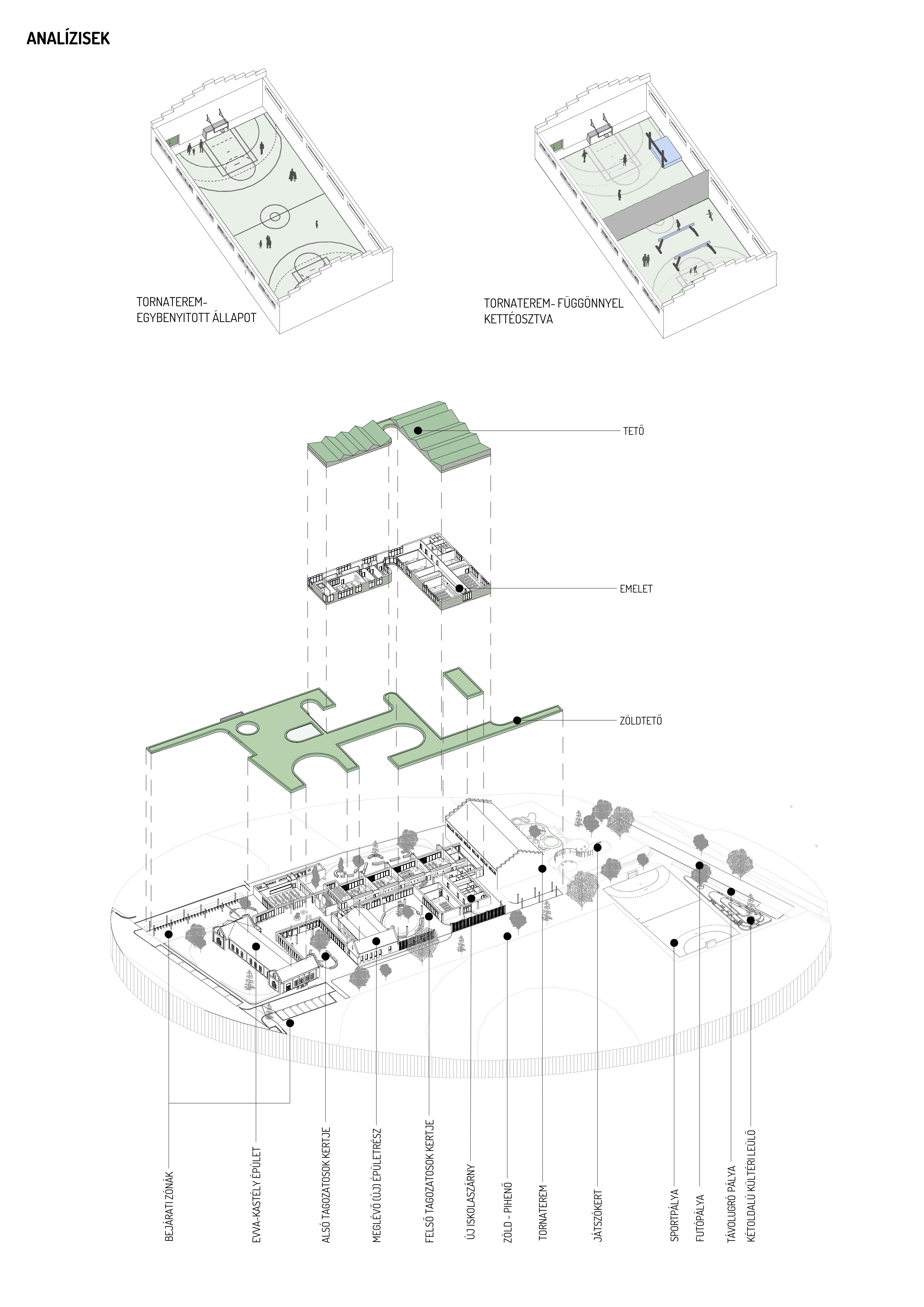 ANALÍZISEK

TORNATEREM- EGYBENYITOTT ÁLLAPOT

TORNATEREM- FÜGGÖNNYEL KETTÉOSZTVA

TETŐ

EMELET

ZÖLDTETŐ

BEJÁRATI ZÓNÁK

EVVA-KASTÉLY ÉPÜLET

ALSÓ TAGOZATOSOK KERTJE

MEGLÉVŐ (ÚJ) ÉPÜLETRÉSZ

FELSŐ TAGOZATOSOK KERTJE

ÚJ ISKOLASZÁRNY

ZÖLD - PIHENŐ

TORNATEREM

JÁTSZÓKERT

SPORTPÁLYA

FUTÓPÁLYA

TÁVOLUGRÓ PÁLYA

KÉTOLDALÚ KÜLTÉRI LEÜLŐ